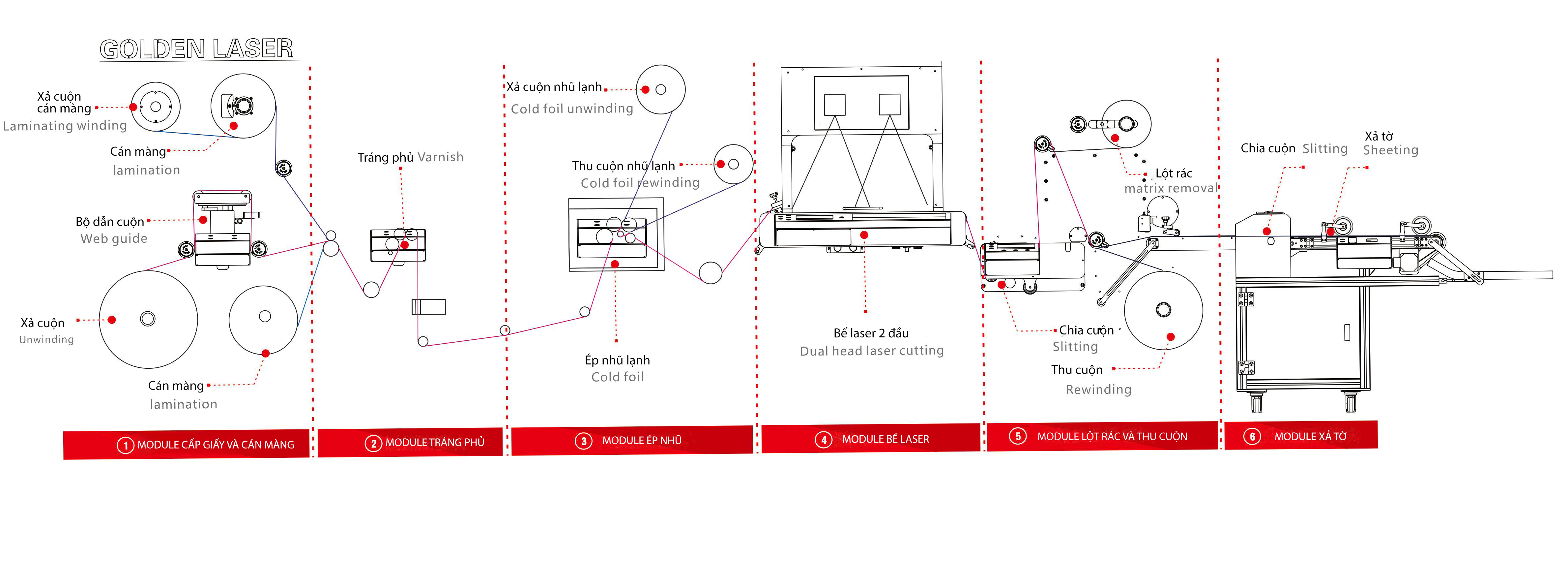 GOLDEN LASER

Xả cuộn cán màng
Laminating winding

Cán màng
lamination

Bộ dẫn cuộn
Web guide

Xả cuộn
Unwinding

Cán màng
lamination

Tráng phủ Varnish

Xả cuộn nhũ lạnh
Cold foil unwinding

Thu cuộn nhũ lạnh
Cold foil rewinding

Ép nhũ lạnh
Cold foil

Bế laser 2 đầu
Dual head laser cutting

Lột rác
matrix removal

Chia cuộn
Slitting

Thu cuộn
Rewinding

Chia cuộn Slitting

Xả tờ
Sheeting

1 MODULE CẤP GIẤY VÀ CÁN MÀNG

2 MODULE TRÁNG PHỦ

3 MODULE ÉP NHŨ

4 MODULE BẾ LASER

5 MODULE LỘT RÁC VÀ THU CUỘN

6 MODULE XẢ TỜ